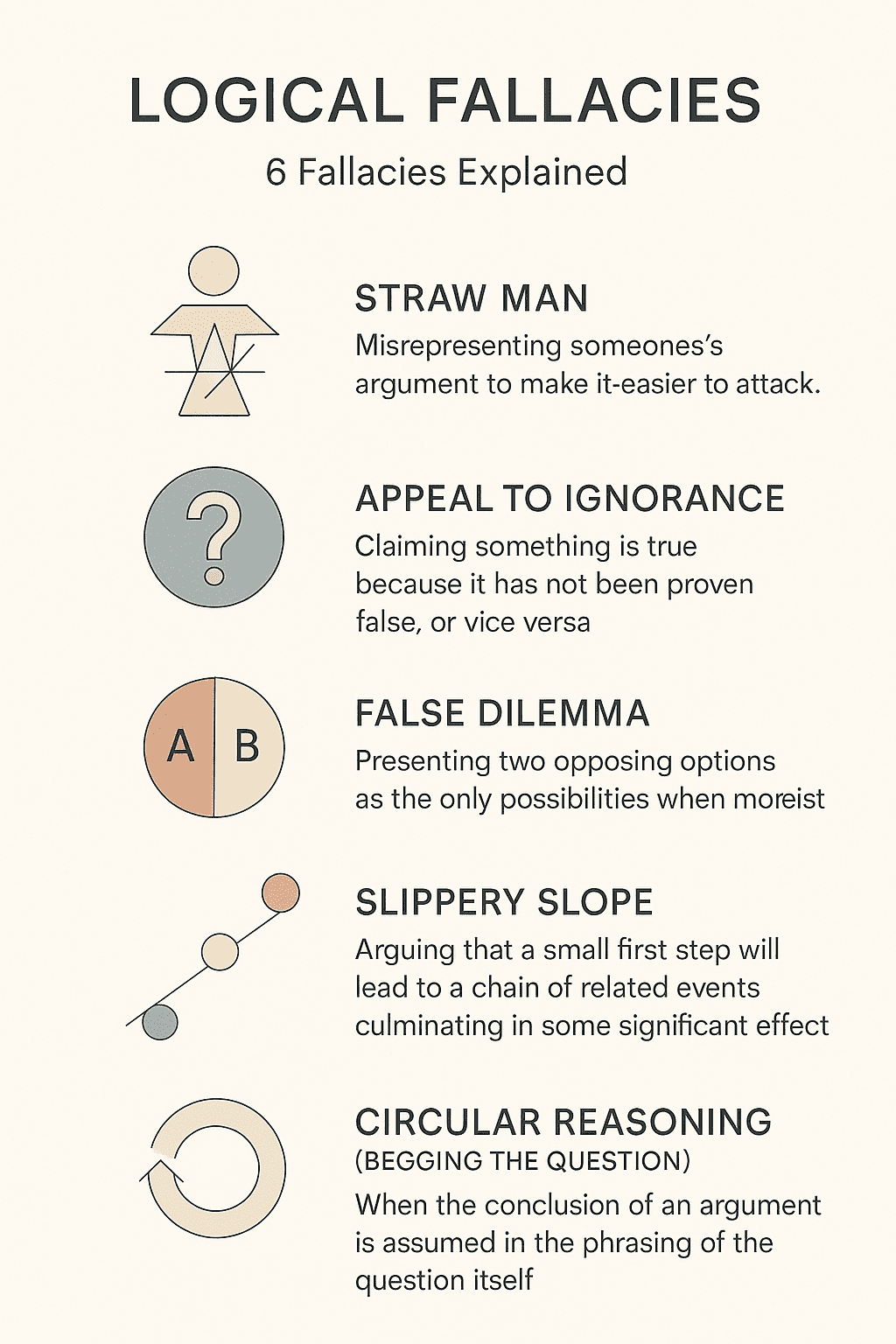 LOGICAL FALLACIES

6 Fallacies Explained

STRAW MAN

Misrepresenting someones's argument to make it-easier to attack.

?

APPEAL TO IGNORANCE

Claiming something is true because it has not been proven false, or vice versa

A

B

FALSE DILEMMA

Presenting two opposing options as the only possibilities when moreist

SLIPPERY SLOPE

Arguing that a small first step will lead to a chain of related events culminating in some significant effect

CIRCULAR REASONING

(BEGGING THE QUESTION)

When the conclusion of an argument is assumed in the phrasing of the question itself