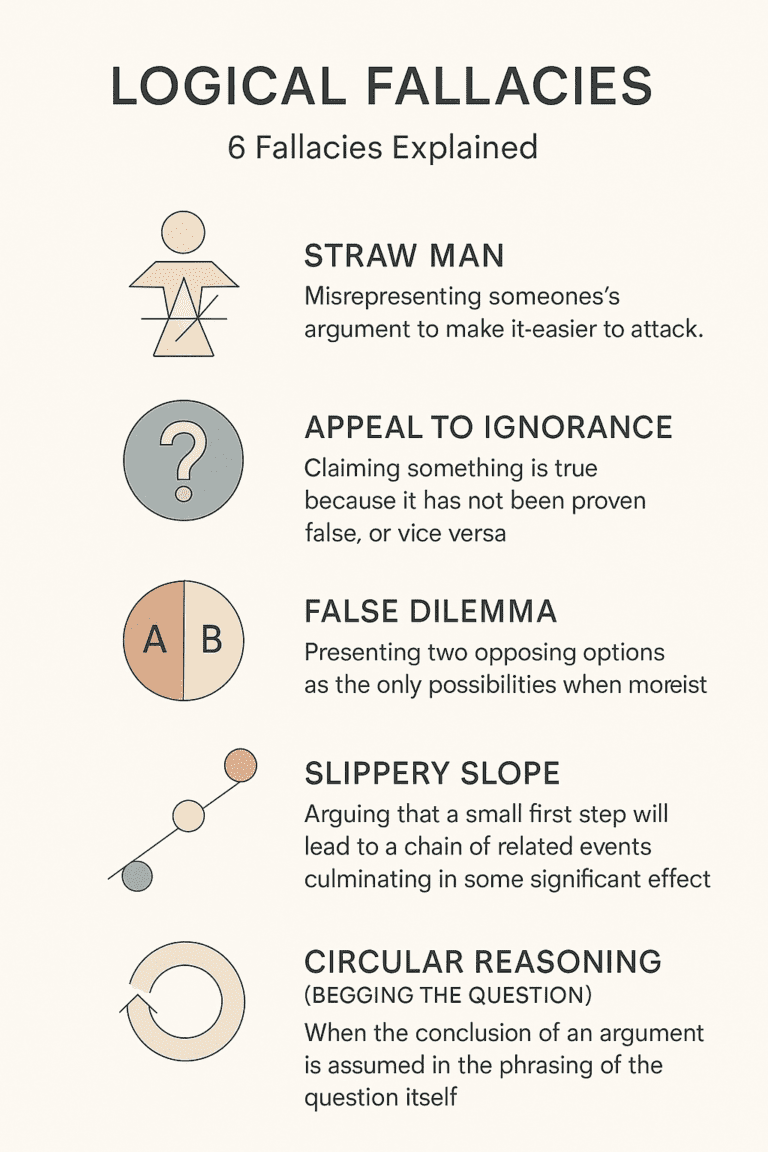 LOGICAL FALLACIES

6 Fallacies Explained

STRAW MAN

Misrepresenting someones's argument to make it-easier to attack.

?

APPEAL TO IGNORANCE

Claiming something is true because it has not been proven false, or vice versa

A B

FALSE DILEMMA

Presenting two opposing options as the only possibilities when moreist

SLIPPERY SLOPE

Arguing that a small first step will lead to a chain of related events culminating in some significant effect

CIRCULAR REASONING

(BEGGING THE QUESTION)

When the conclusion of an argument is assumed in the phrasing of the question itself