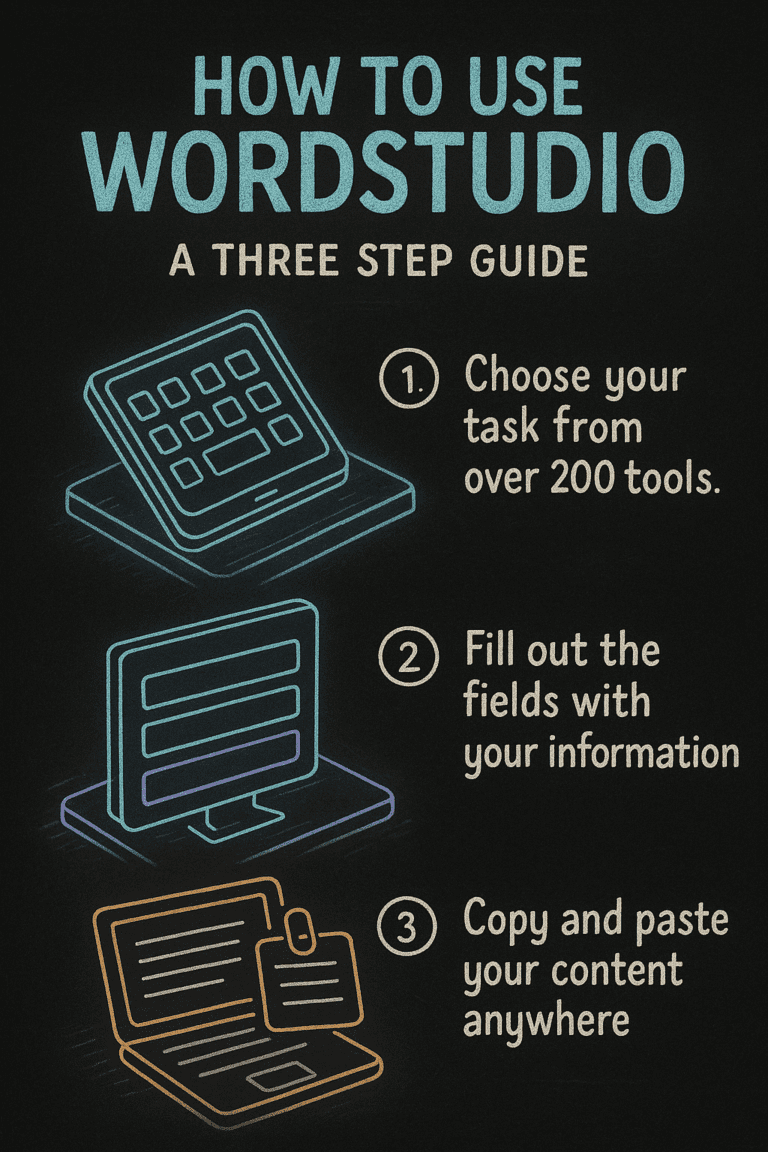 HOW TO USE WORDSTUDIO

A THREE STEP GUIDE

1. Choose your task from over 200 tools.

2 Fill out the fields with your information

3 Copy and paste your content anywhere