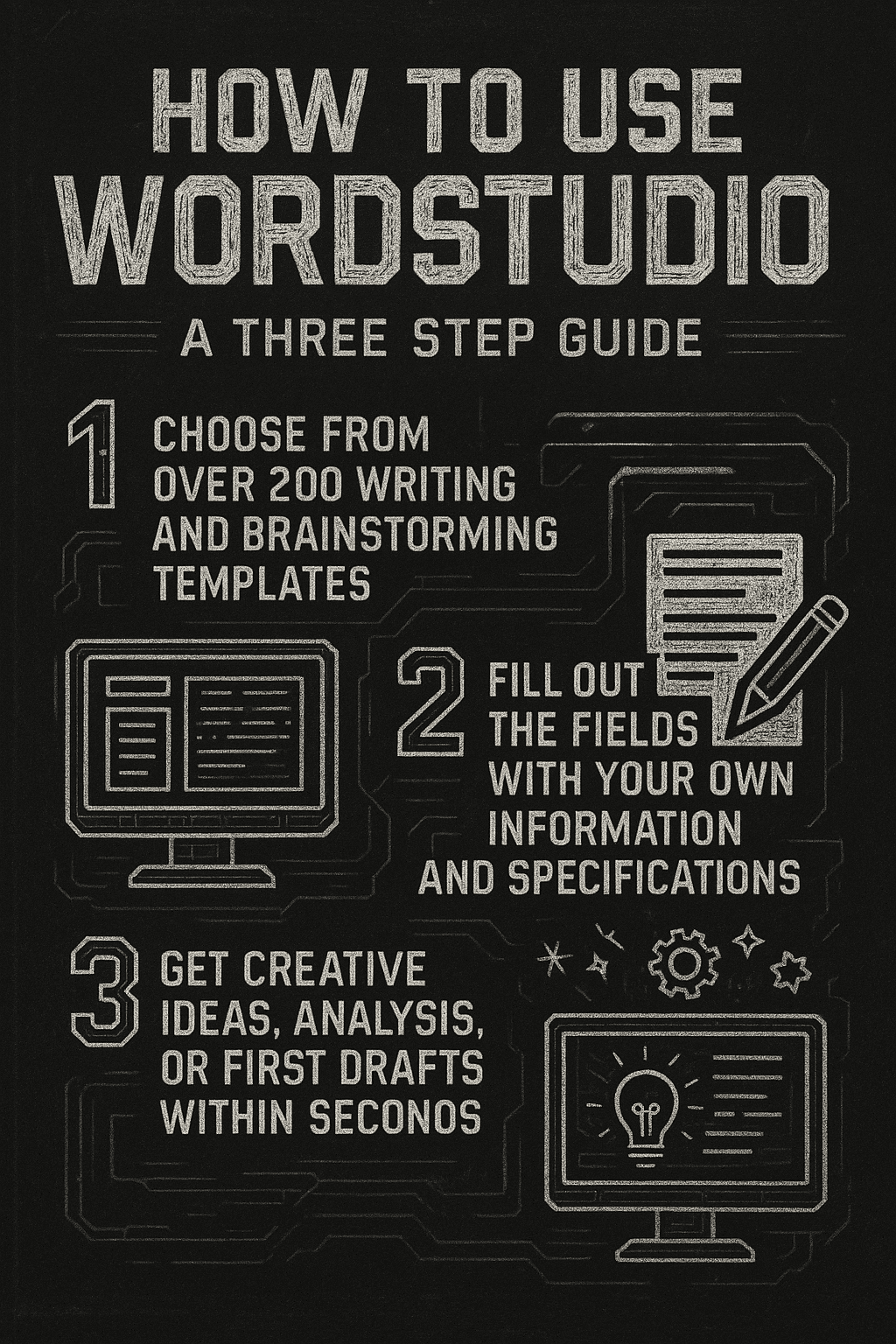 HOW TO USE WORDSTUDIO

A THREE STEP GUIDE

1 CHOOSE FROM OVER 200 WRITING AND BRAINSTORMING TEMPLATES

2 FILL OUT THE FIELDS WITH YOUR OWN INFORMATION AND SPECIFICATIONS

3 GET CREATIVE IDEAS, ANALYSIS, OR FIRST DRAFTS WITHIN SECONOS