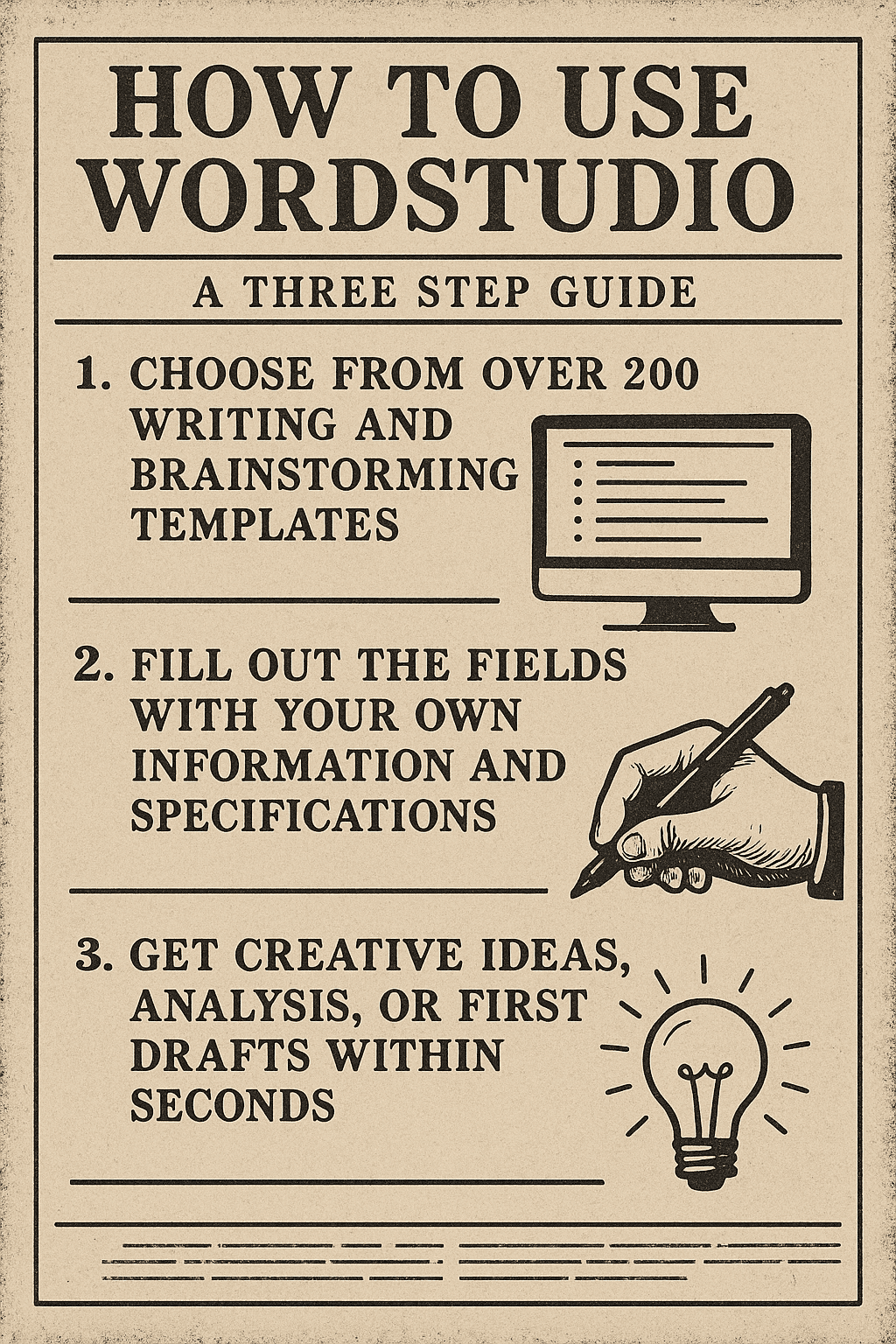 HOW TO USE WORDSTUDIO

A THREE STEP GUIDE

1. CHOOSE FROM OVER 200 WRITING AND BRAINSTORMING TEMPLATES

2. FILL OUT THE FIELDS WITH YOUR OWN INFORMATION AND SPECIFICATIONS

3. GET CREATIVE IDEAS, ANALYSIS, OR FIRST DRAFTS WITHIN SECONDS