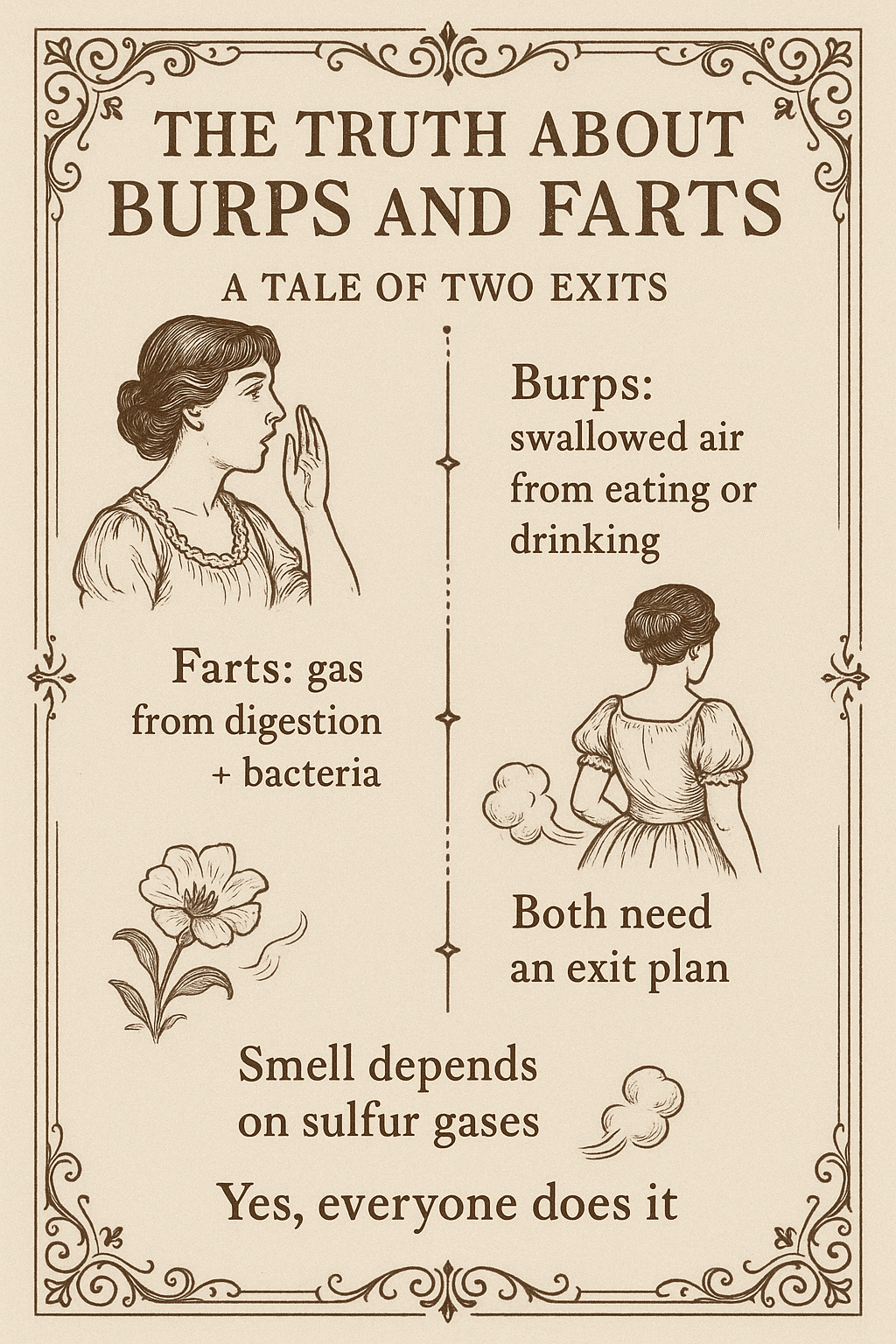 THE TRUTH ABOUT BURPS AND FARTS

A TALE OF TWO EXITS

Burps: swallowed air from eating or drinking

Farts: gas from digestion + bacteria

Both need an exit plan

Smell depends on sulfur gases

Yes, everyone does it