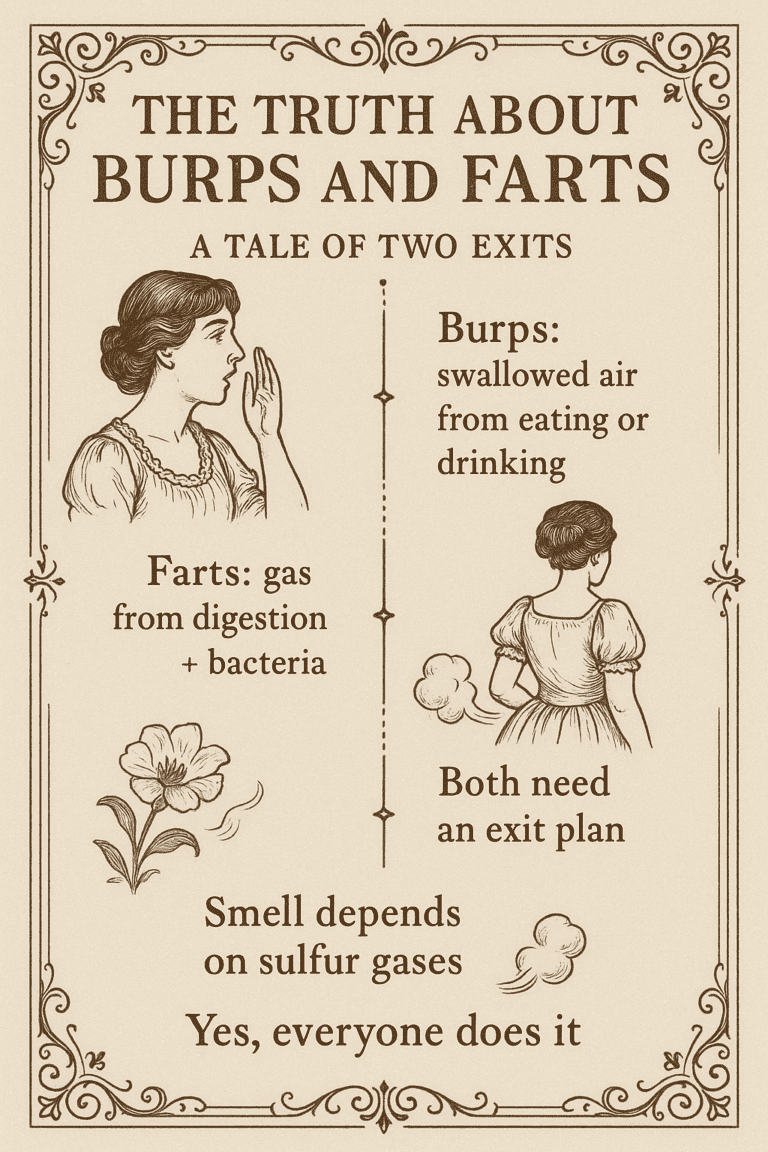 THE TRUTH ABOUT BURPS AND FARTS

A TALE OF TWO EXITS

Burps: swallowed air from eating or drinking

Farts: gas from digestion + bacteria

Both need an exit plan

Smell depends on sulfur gases

Yes, everyone does it